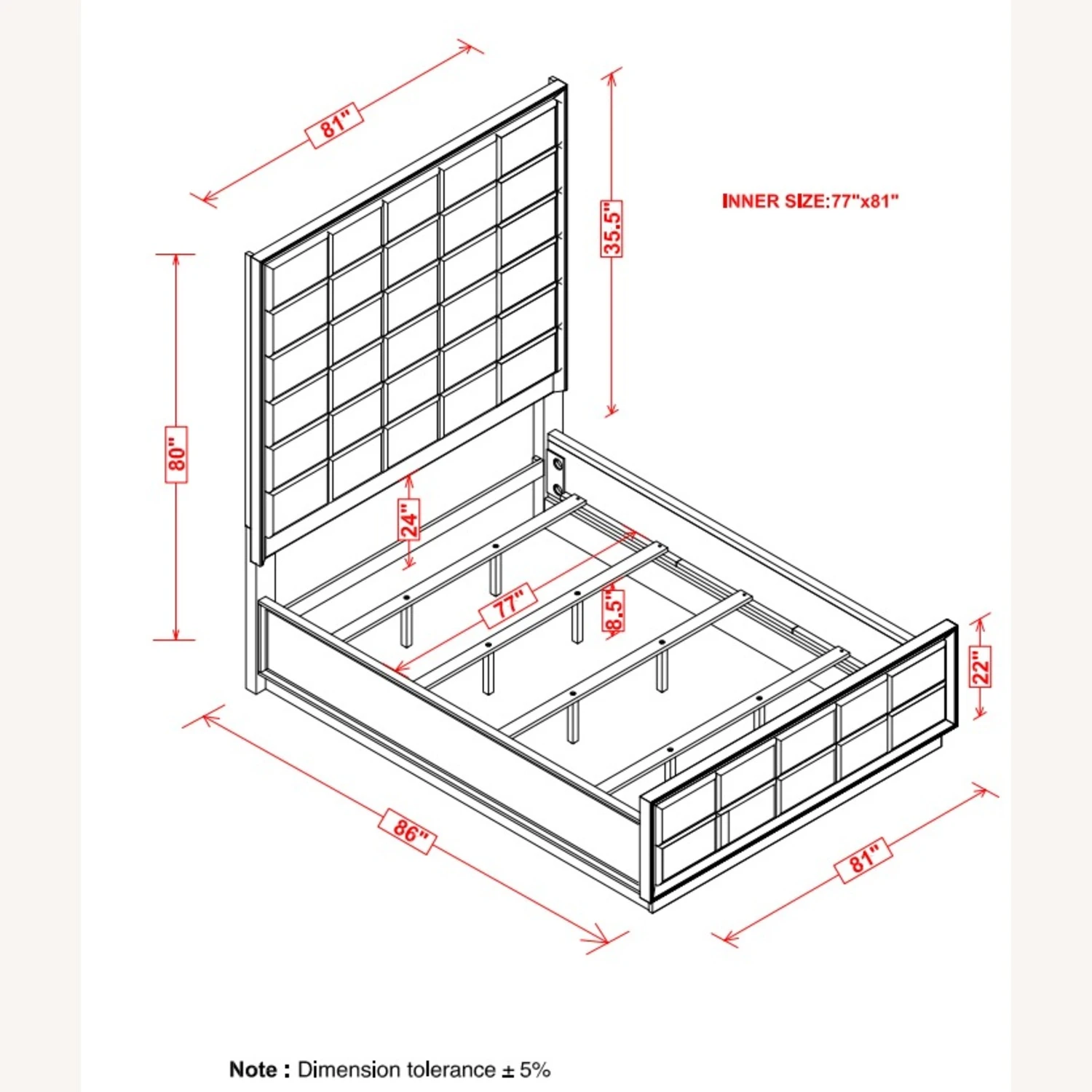 81"

35.5"

INNER SIZE:77"x81"

80"

24"

77"

8.5"

22"

86"

81"

Note : Dimension tolerance ± 5%