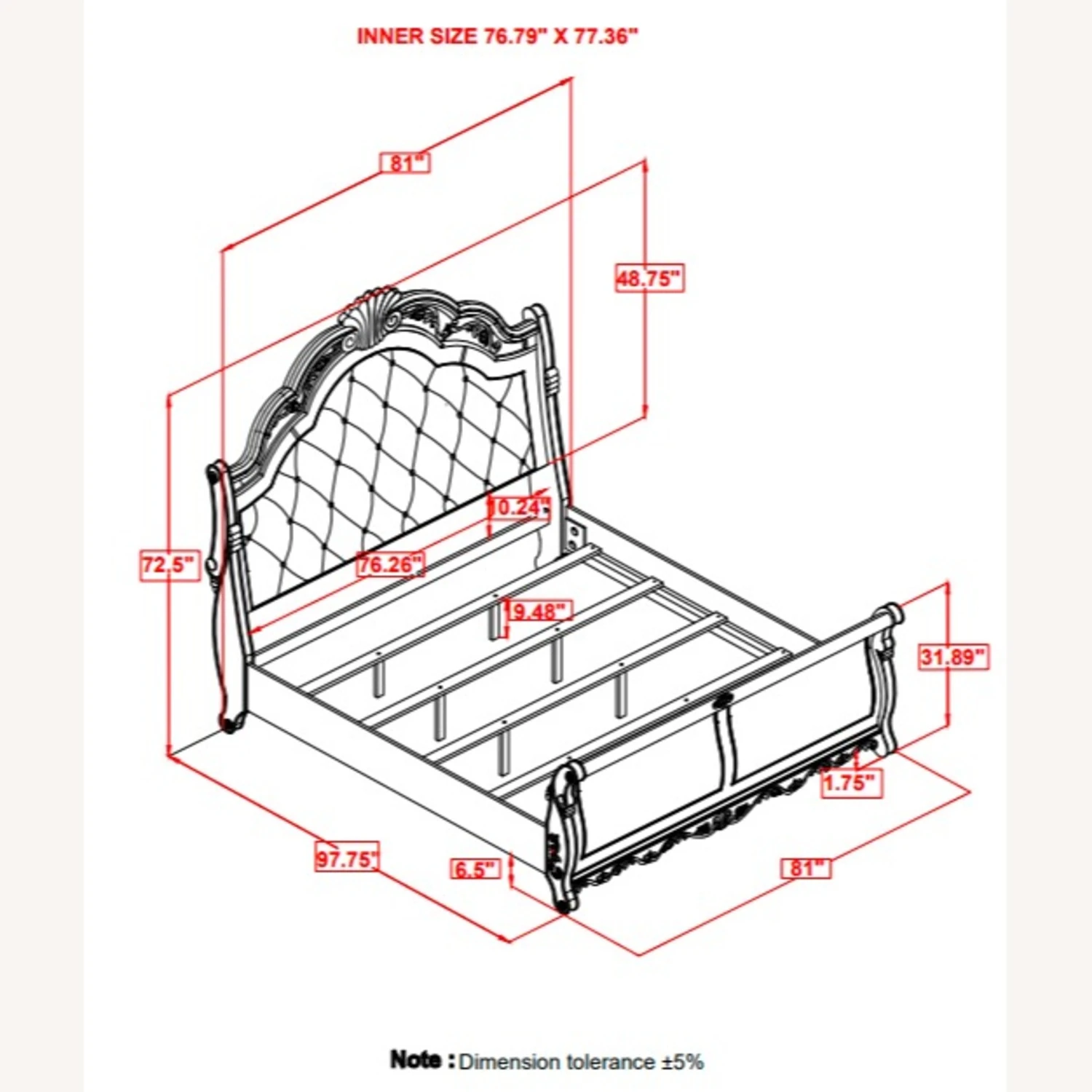 INNER SIZE 76.79" X 77.36"

81"

48.75"

10.24"

72.5"

76.26"

9.48"

31.89"

1.75"

97.75"

6.5"

81"

Note : Dimension tolerance ±5%