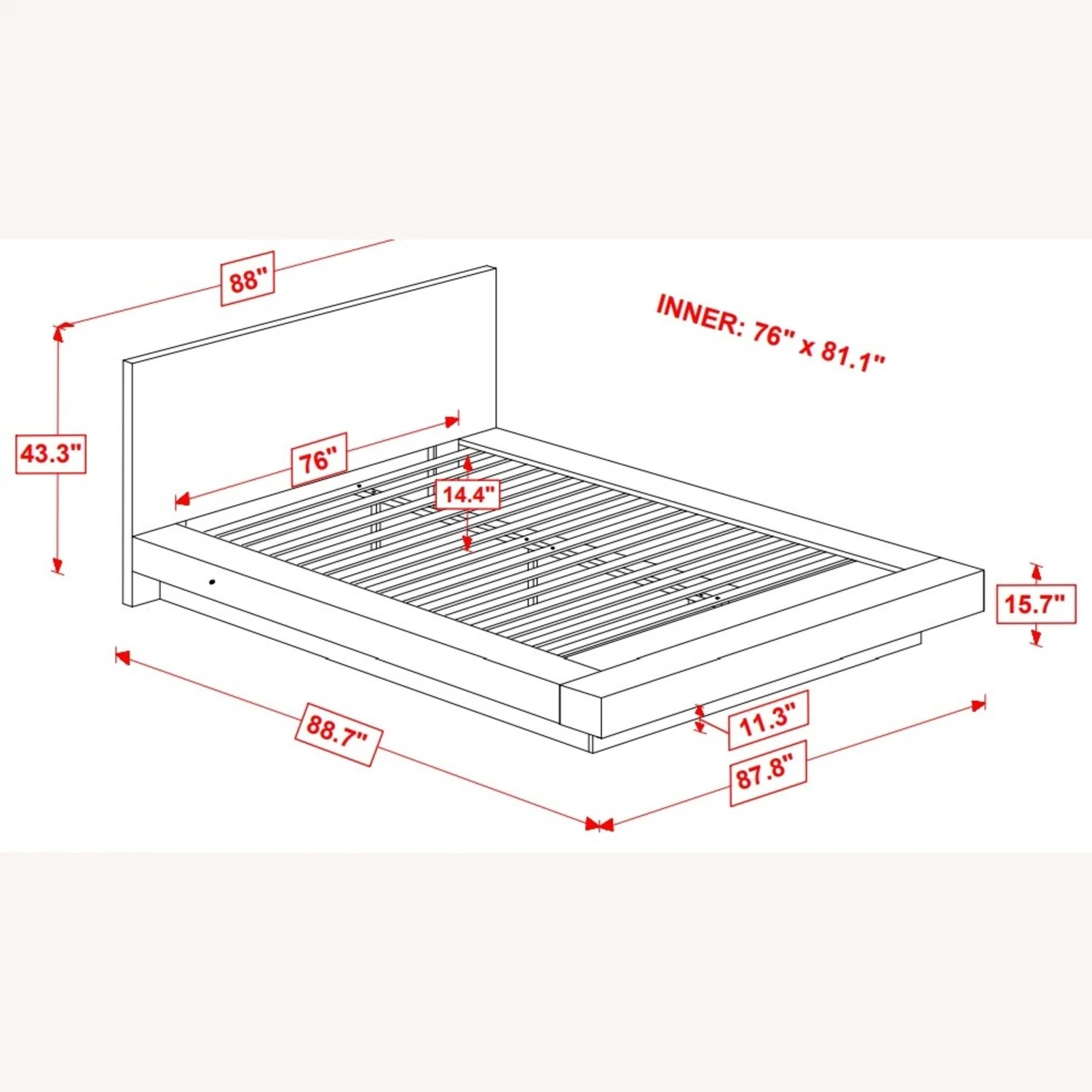 88"

INNER: 76" x 81.1"

43.3"

76"

14.4"

15.7"

88.7"

11.3"

87.8"