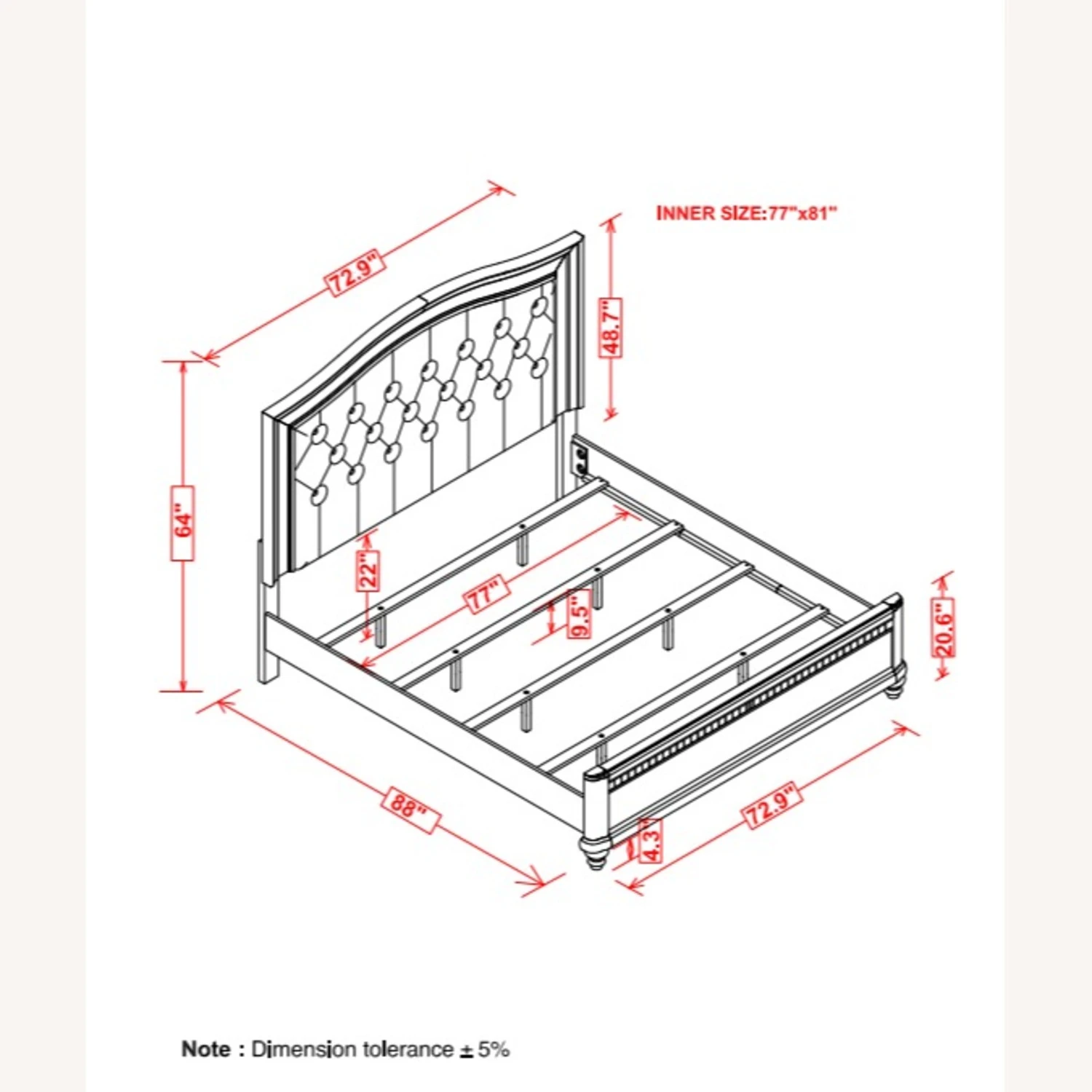 INNER SIZE:77"x81"

72.9"

48.7"

64"

22"

77"

9.5"

20.6"

88"

72.9"

4.3"

Note : Dimension tolerance ± 5%