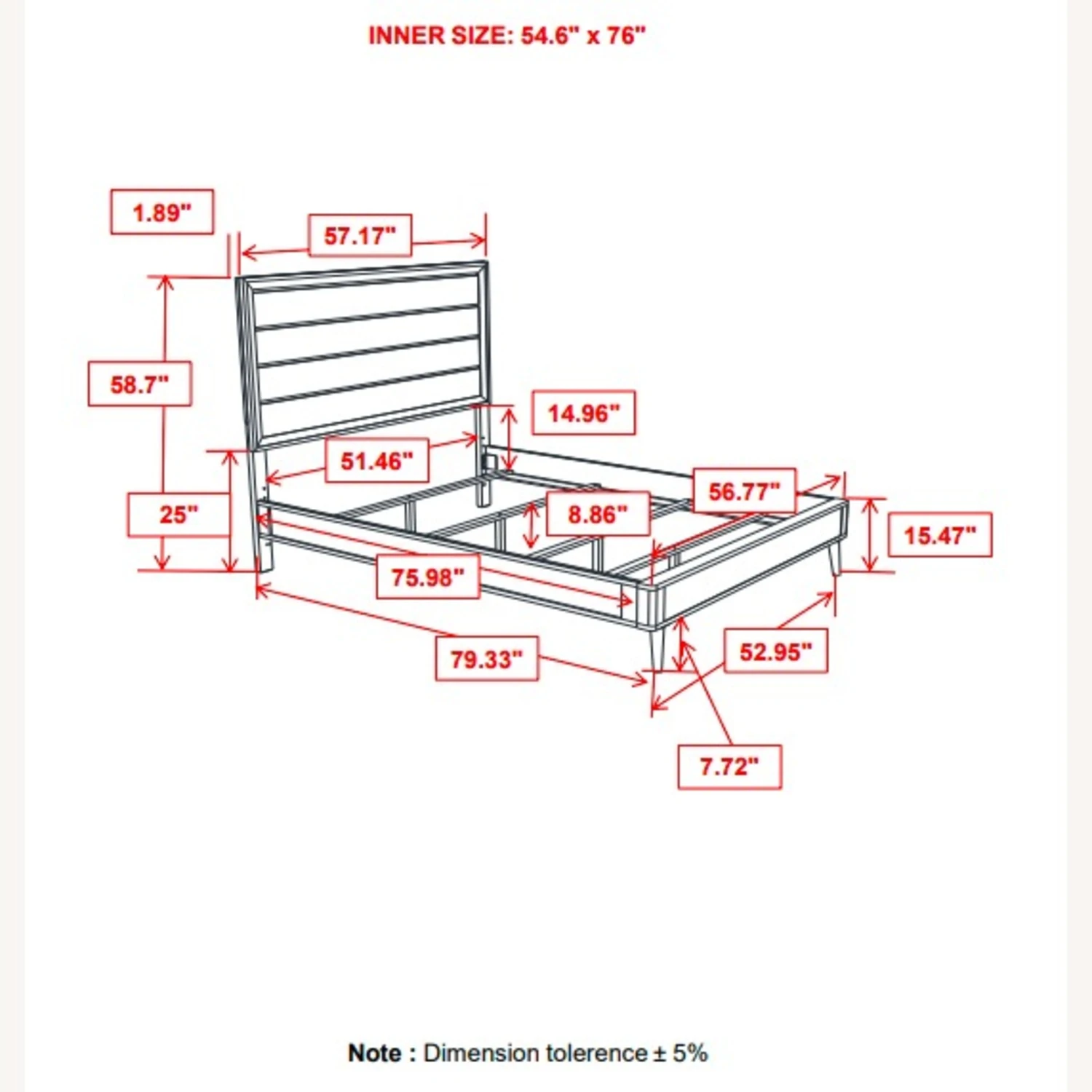 INNER SIZE: 54.6" x 76"

1.89"

57.17"

58.7"

14.96"

51.46"

56.77"

25"

8.86"

15.47"

75.98"

79.33"

52.95"

7.72"

Note : Dimension tolerence ± 5%