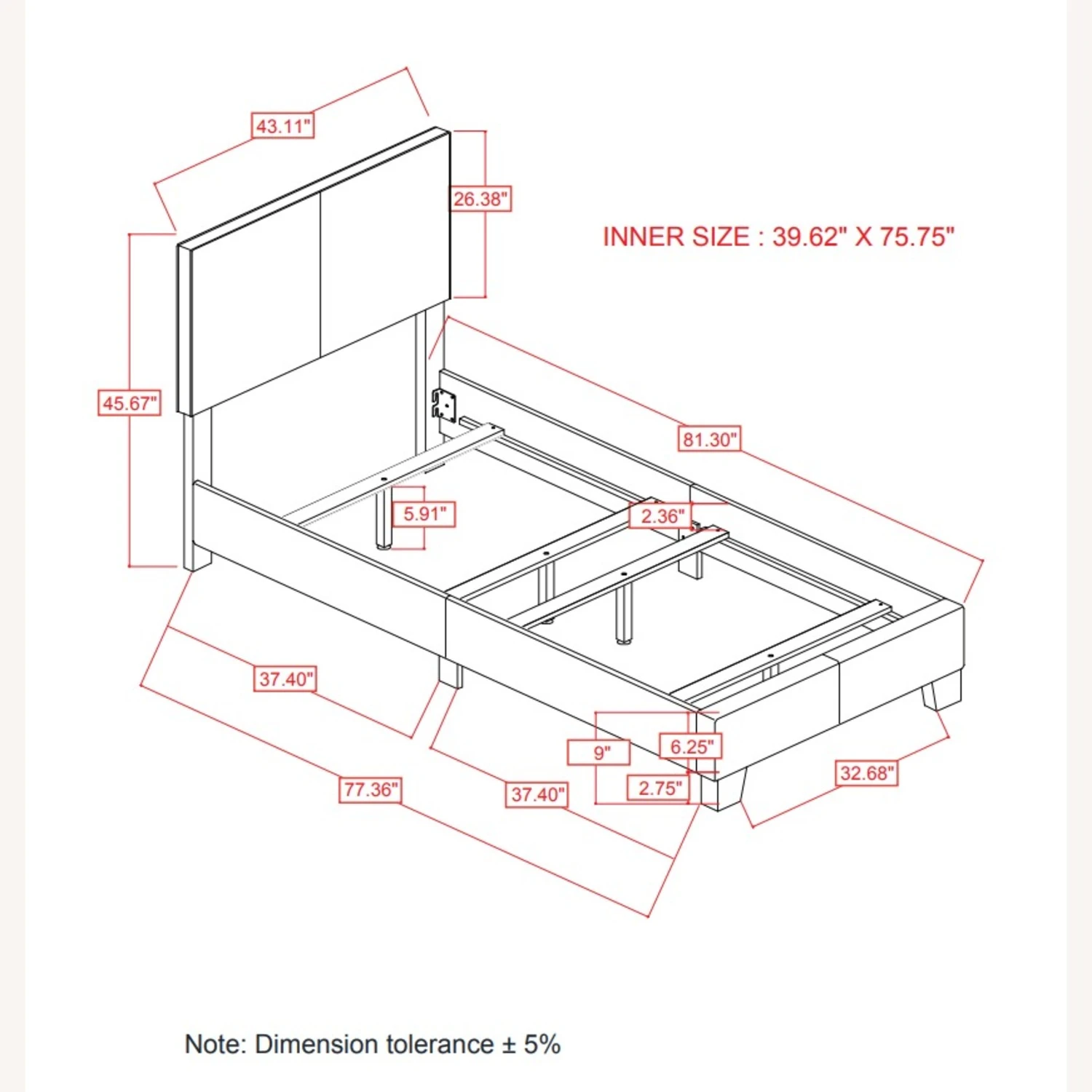 43.11"

26.38"

INNER SIZE : 39.62" X 75.75"

45.67"

81.30"

5.91"

2.36"

37.40"

9"

6.25"

2.75"

32.68"

77.36"

37.40"

Note: Dimension tolerance ± 5%