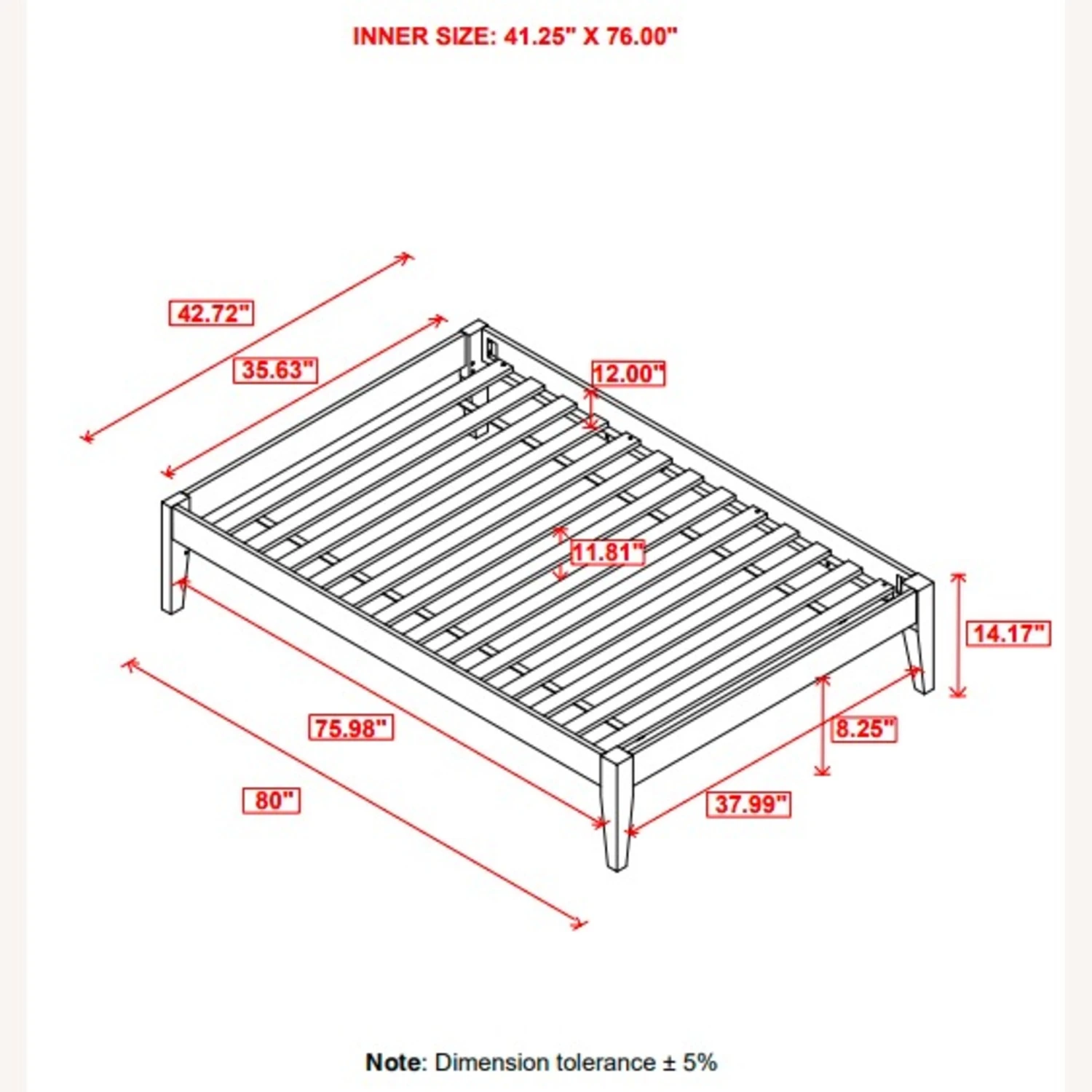 INNER SIZE: 41.25" X 76.00"

42.72"

35.63"

12.00"

11.81"

14.17"

75.98"

8.25"

80"

37.99"

Note: Dimension tolerance ± 5%