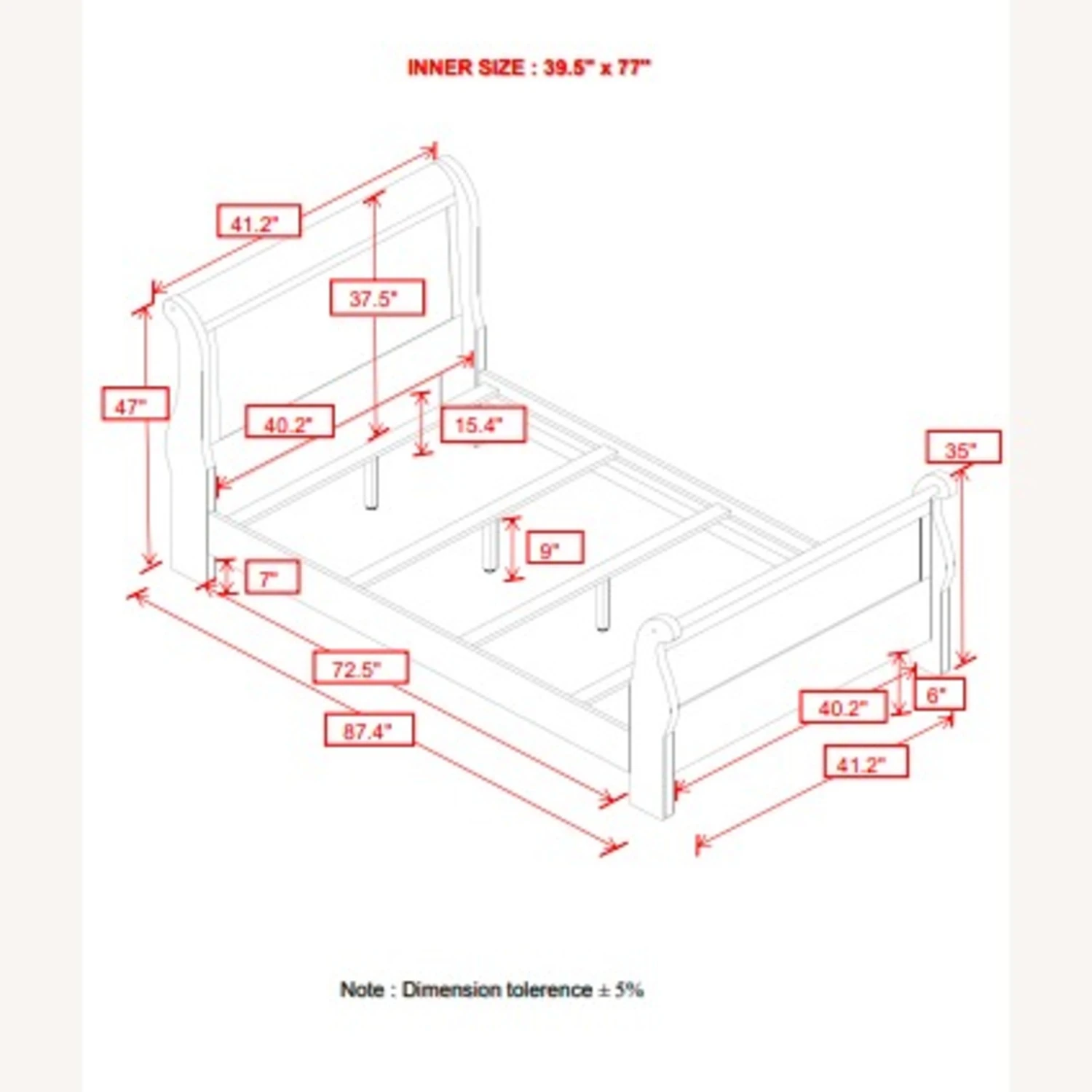 INNER SIZE : 39.5" x 77"

41.2"

37.5"

47"

40.2"

15.4"

35"

9"

7"

72.5"

87.4"

40.2"

6"

41.2"

Note : Dimension tolerence ± 5%